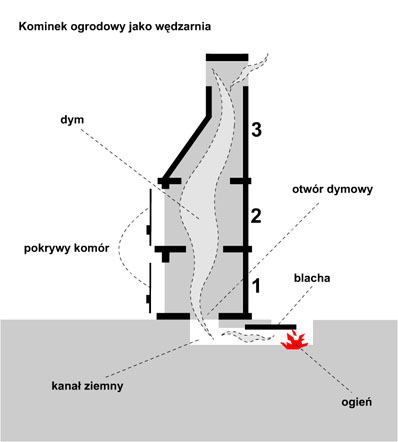 Kominek ogrodowy jako wędzarnia

dym

3

otwór dymowy

2

pokrywy komór

blacha

1

kanał ziemny

ogień